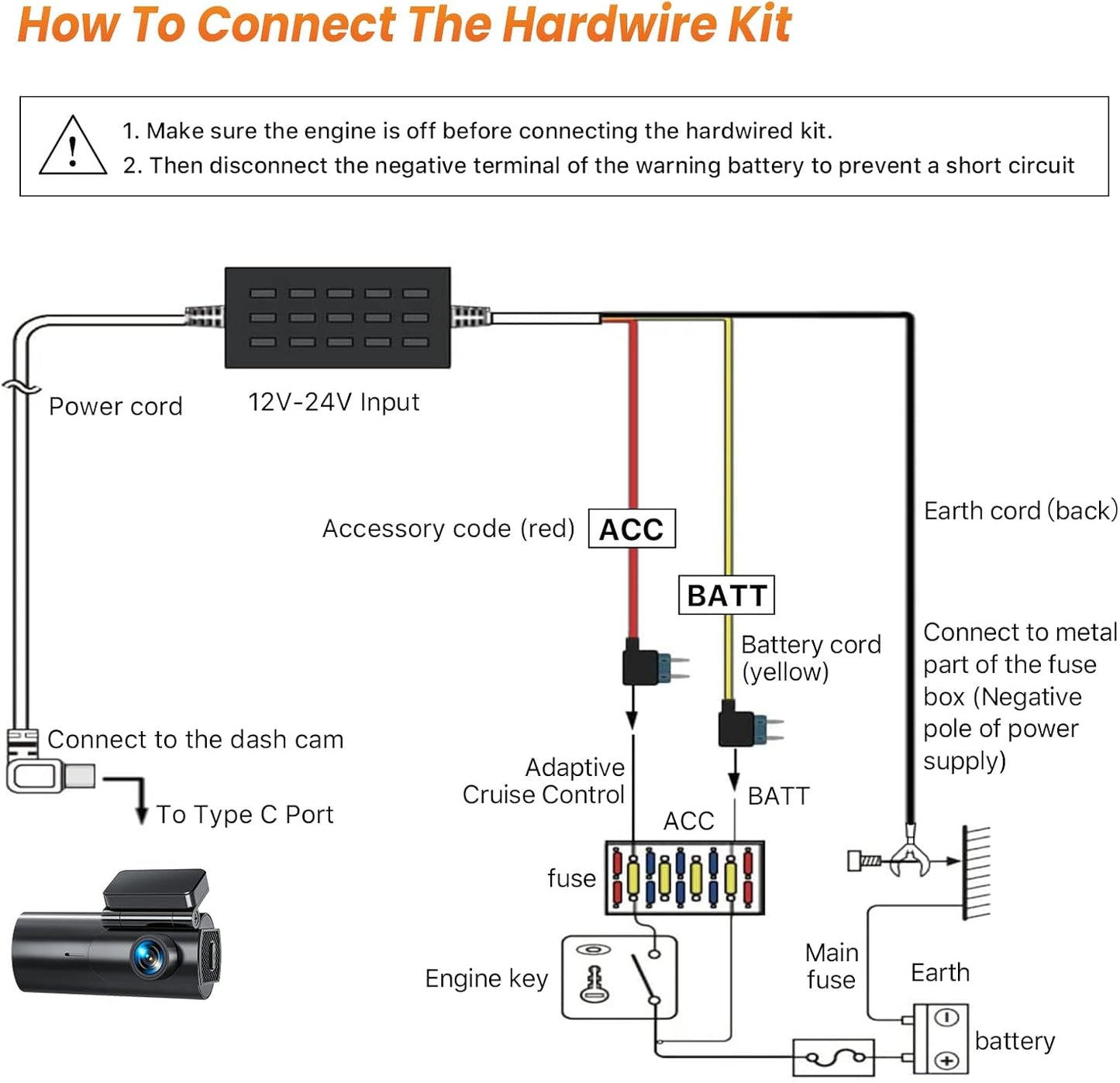 How To Connect The Hardwire Kit

1. Make sure the engine is off before connecting the hardwired kit.
2. Then disconnect the negative terminal of the warning battery to prevent a short circuit

Power cord

12V-24V Input

Accessory code (red) ACC

BATT

Battery cord (yellow)

Earth cord (back)

Connect to metal part of the fuse box (Negative pole of power supply)

Connect to the dash cam

To Type C Port

Adaptive Cruise Control

ACC

BATT

fuse

Engine key

Main fuse

Earth

battery